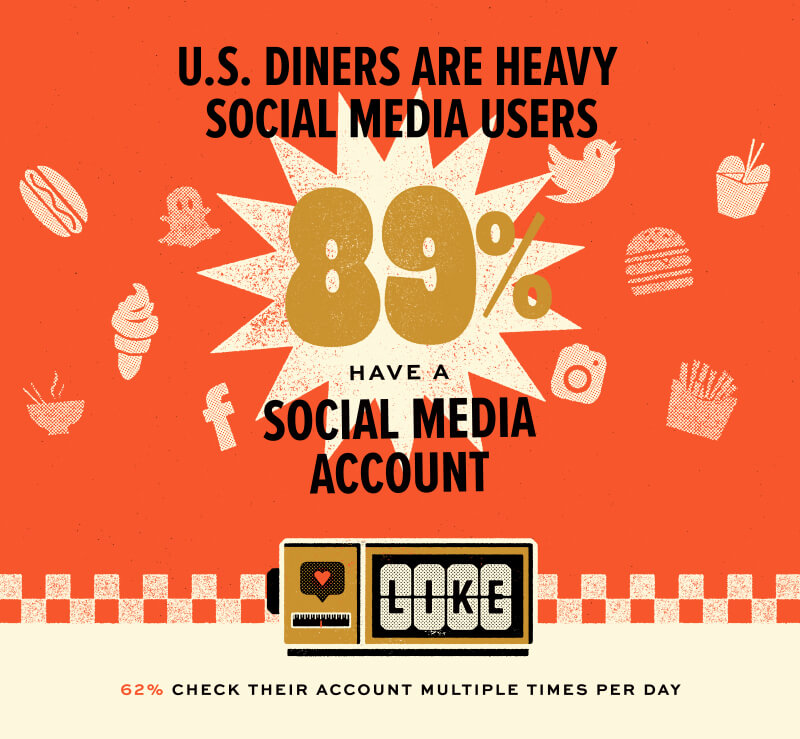 U.S. DINERS ARE HEAVY SOCIAL MEDIA USERS

89%

HAVE A

SOCIAL MEDIA ACCOUNT

LIKE

62% CHECK THEIR ACCOUNT MULTIPLE TIMES PER DAY