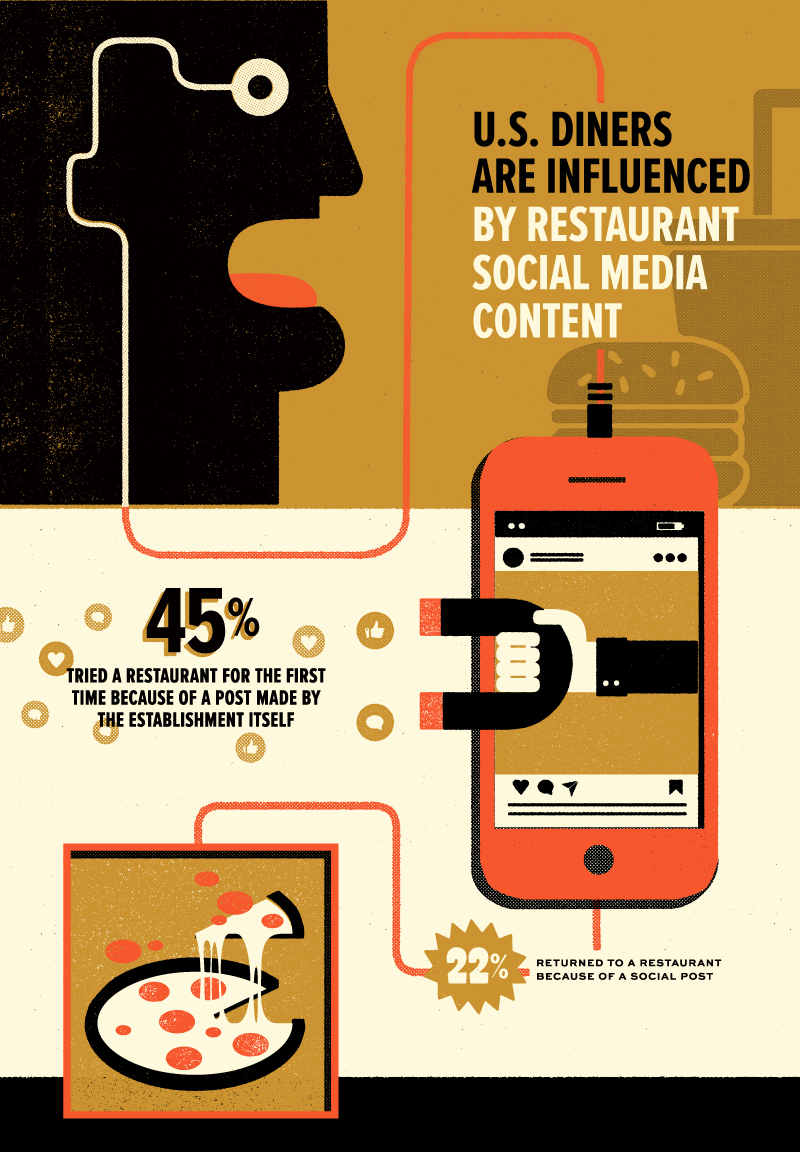 U.S. DINERS ARE INFLUENCED BY RESTAURANT SOCIAL MEDIA CONTENT

45%

TRIED A RESTAURANT FOR THE FIRST TIME BECAUSE OF A POST MADE BY THE ESTABLISHMENT ITSELF

22%

RETURNED TO A RESTAURANT BECAUSE OF A SOCIAL POST