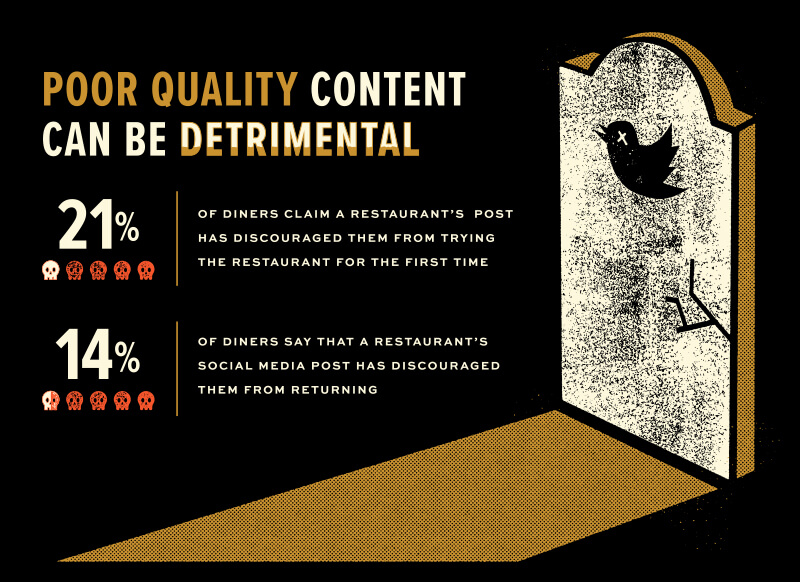 POOR QUALITY CONTENT CAN BE DETRIMENTAL

21%

OF DINERS CLAIM A RESTAURANT'S POST HAS DISCOURAGED THEM FROM TRYING THE RESTAURANT FOR THE FIRST TIME

14%

OF DINERS SAY THAT A RESTAURANT'S SOCIAL MEDIA POST HAS DISCOURAGED THEM FROM RETURNING